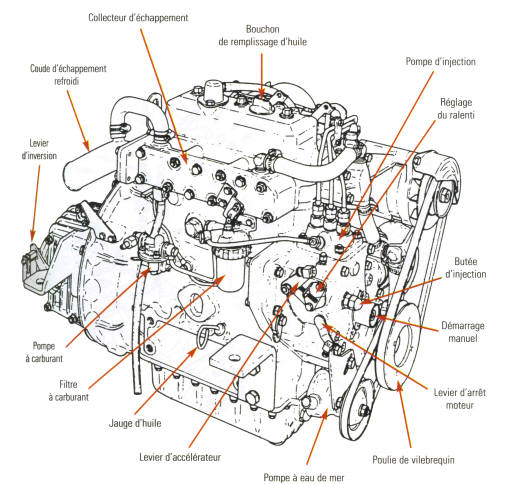 Collecteur d'échappement

Bouchon de remplissage d'huile

Coude d'échappement refroidi

Pompe d'injection

Réglage du ralenti

Levier d'inversion

Butée d'injection

Démarrage manuel

Pompe à carburant

Filtre à carburant

Levier d'arrêt moteur

Jauge d'huile

Levier d'accélérateur

Poulie de vilebrequin

Pompe à eau de mer