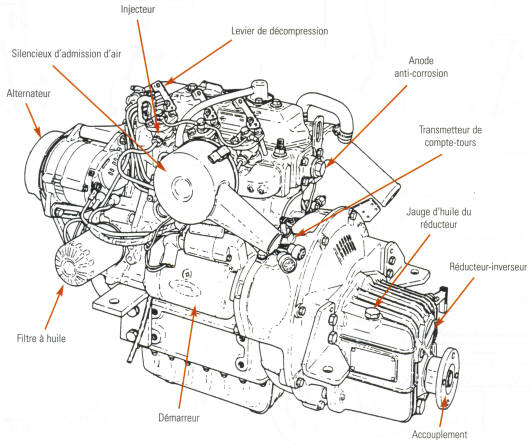 Injecteur

Levier de décompression

Silencieux d'admission d'air

Anode anti-corrosion

Alternateur

Transmetteur de compte-tours

Jauge d'huile du réducteur

Réducteur-inverseur

Filtre à huile

Démarreur

Accouplement