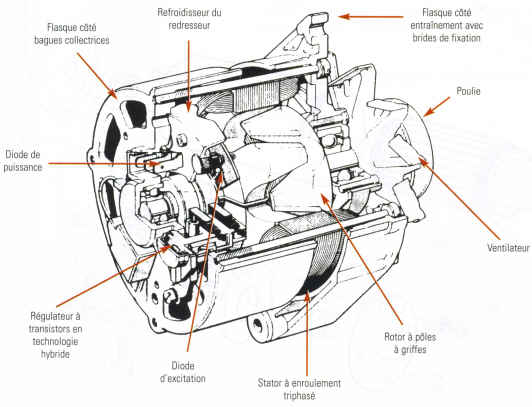 Flasque côté bagues collectrices

Refroidisseur du redresseur

Flasque côté entraînement avec brides de fixation

Poulie

Diode de puissance

Ventilateur

Régulateur à transistors en technologie hybride

Diode d'excitation

Stator à enroulement triphasé

Rotor à pôles à griffes