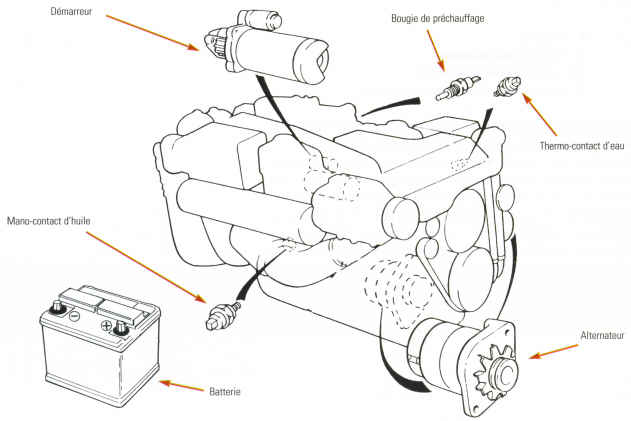 Démarreur

Bougie de préchauffage

Thermo-contact d'eau

Mano-contact d'huile

Alternateur

Batterie